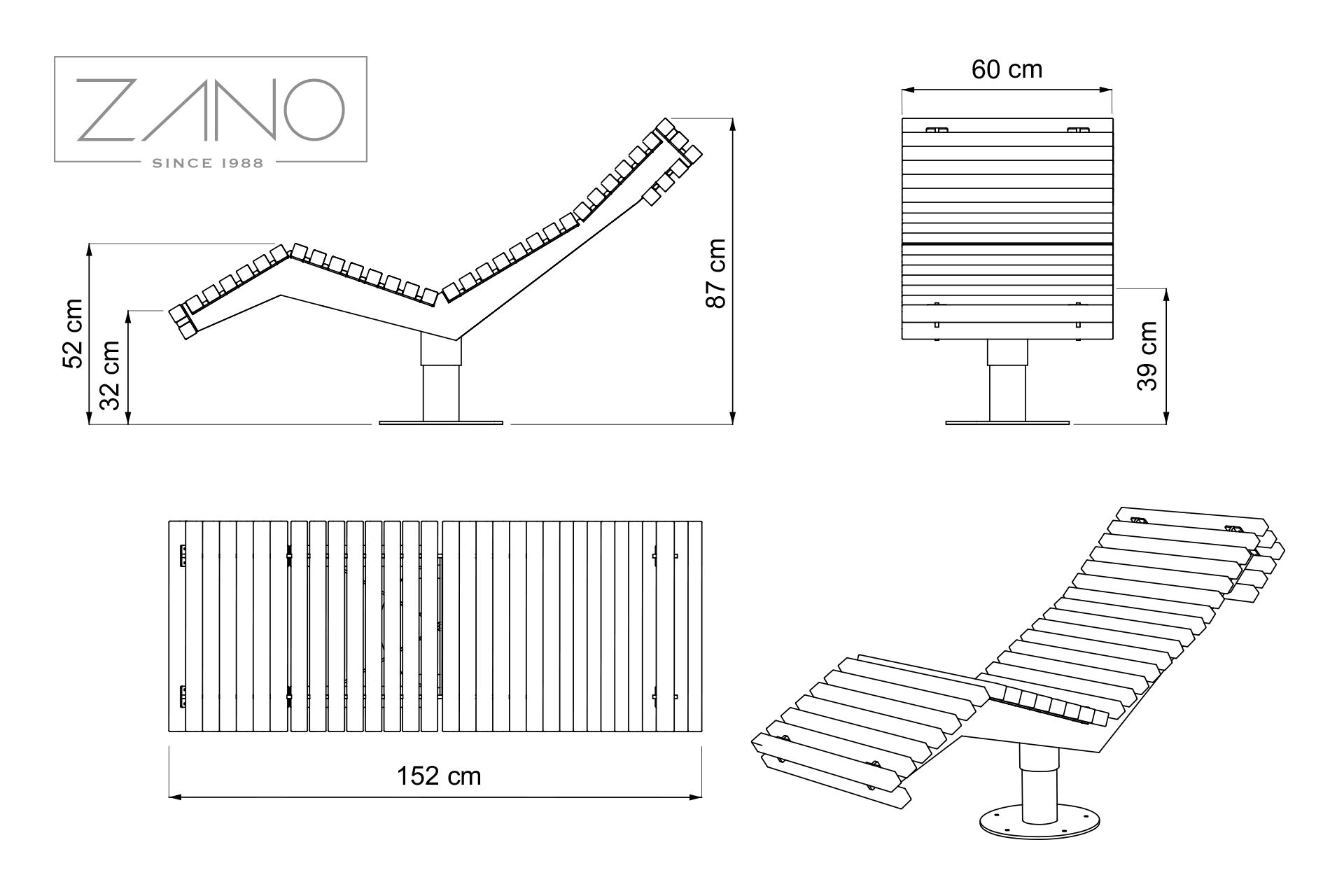 ZANO
SINCE 1988

52 cm
32 cm
87 cm

60 cm
39 cm

152 cm