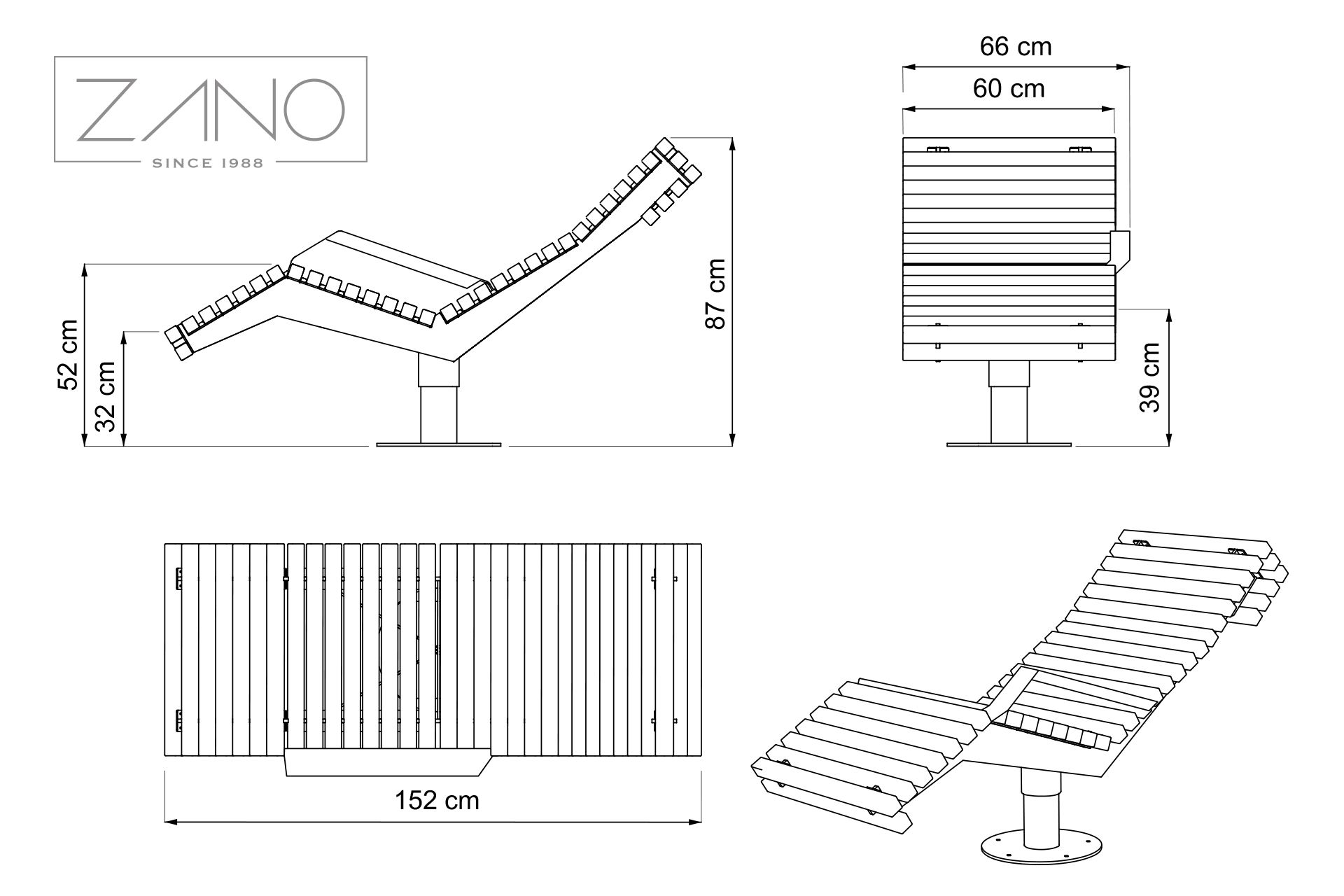 ZANO
SINCE 1988

52 cm
32 cm
87 cm

66 cm
60 cm
39 cm

152 cm