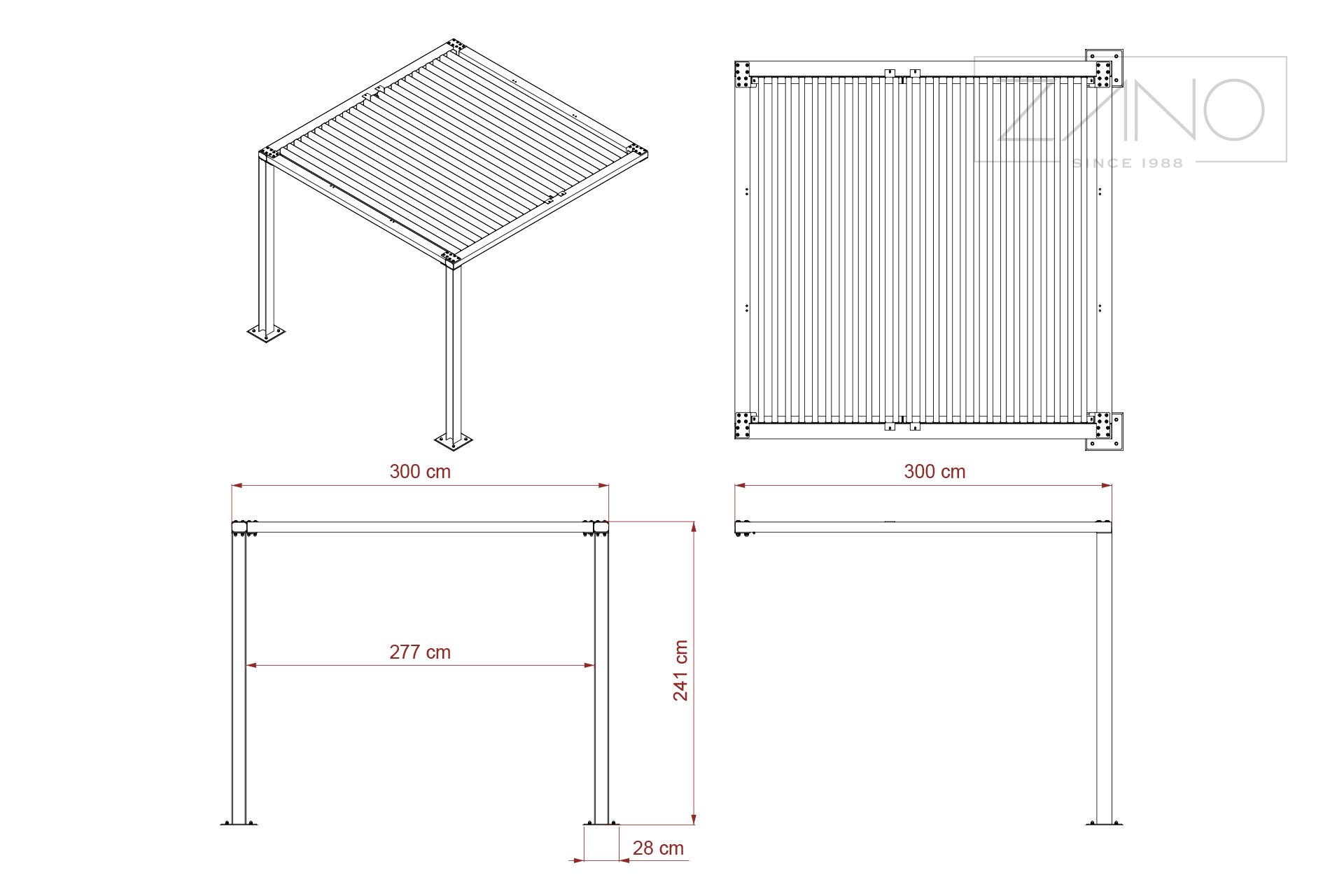 ZANO
SINCE 1988

300 cm

300 cm

277 cm

241 cm

28 cm