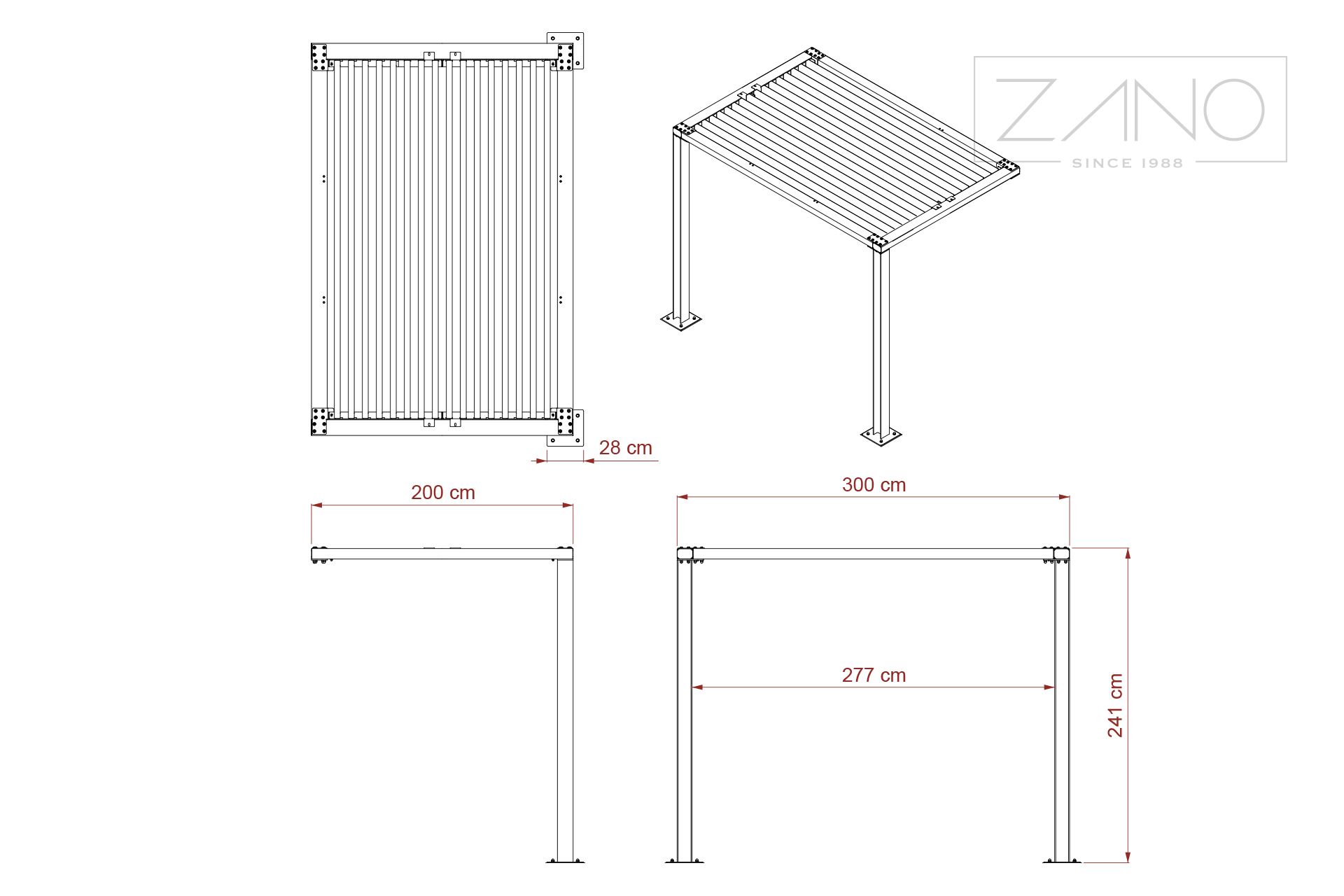 ZANO
SINCE 1988

28 cm

200 cm

300 cm

277 cm

241 cm