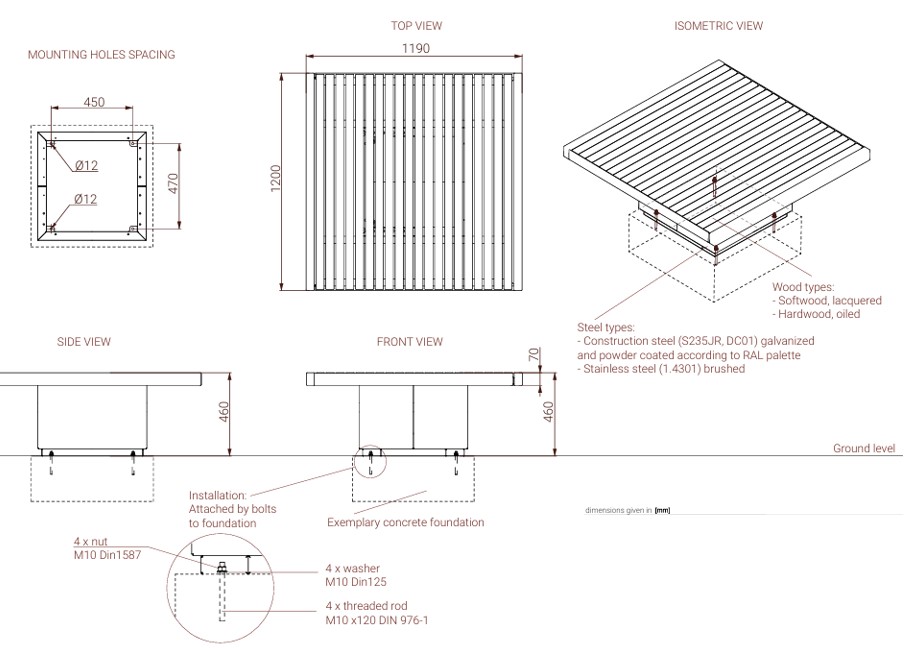 MOUNTING HOLES SPACING

450

Ø12

Ø12

470

TOP VIEW

1190

1200

ISOMETRIC VIEW

Wood types:
- Softwood, lacquered
- Hardwood, oiled

Steel types:
- Construction steel (S235JR, DC01) galvanized and powder coated according to RAL palette
- Stainless steel (1.4301) brushed

SIDE VIEW

460

FRONT VIEW

70

460

Ground level

Installation:
Attached by bolts to foundation

Exemplary concrete foundation

dimensions given in [mm]

4 x nut
M10 Din1587

4 x washer
M10 Din125

4 x threaded rod
M10 x120 DIN 976-1