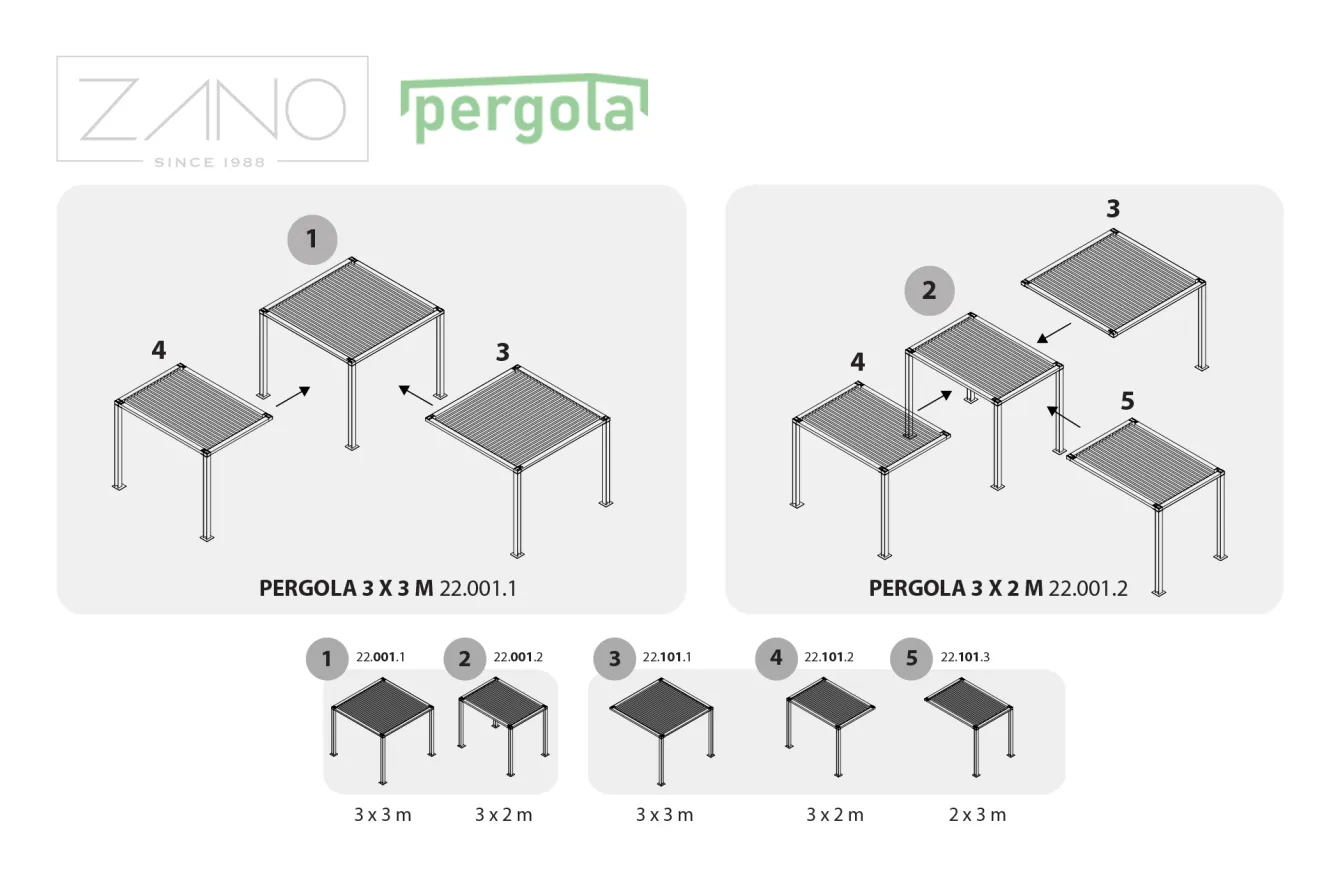 ZANO
SINCE 1988

pergola

1

4

3

PERGOLA 3 X 3 M 22.001.1

3

2

4

5

PERGOLA 3 X 2 M 22.001.2

1 22.001.1

2 22.001.2

3 22.101.1

4 22.101.2

5 22.101.3

3 x 3 m

3 x 2 m

3 x 3 m

3 x 2 m

2 x 3 m